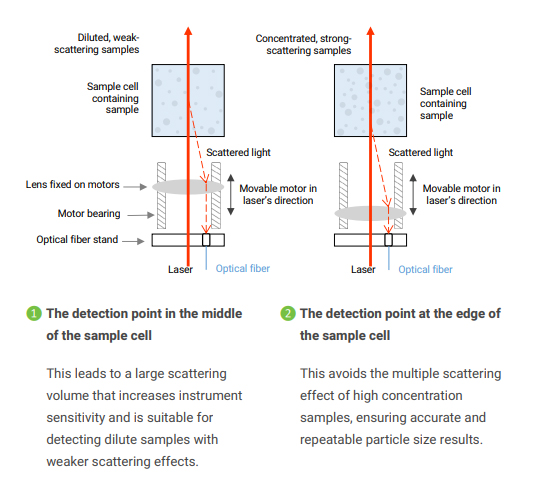 Diluted, weak-scattering samples

Sample cell containing sample

Scattered light

Lens fixed on motors

Movable motor in laser's direction

Motor bearing

Optical fiber stand

Laser

Optical fiber

Concentrated, strong-scattering samples

Sample cell containing sample

Scattered light

Movable motor in laser's direction

Laser

Optical fiber

1 The detection point in the middle of the sample cell

This leads to a large scattering volume that increases instrument sensitivity and is suitable for detecting dilute samples with weaker scattering effects.

2 The detection point at the edge of the sample cell

This avoids the multiple scattering effect of high concentration samples, ensuring accurate and repeatable particle size results.